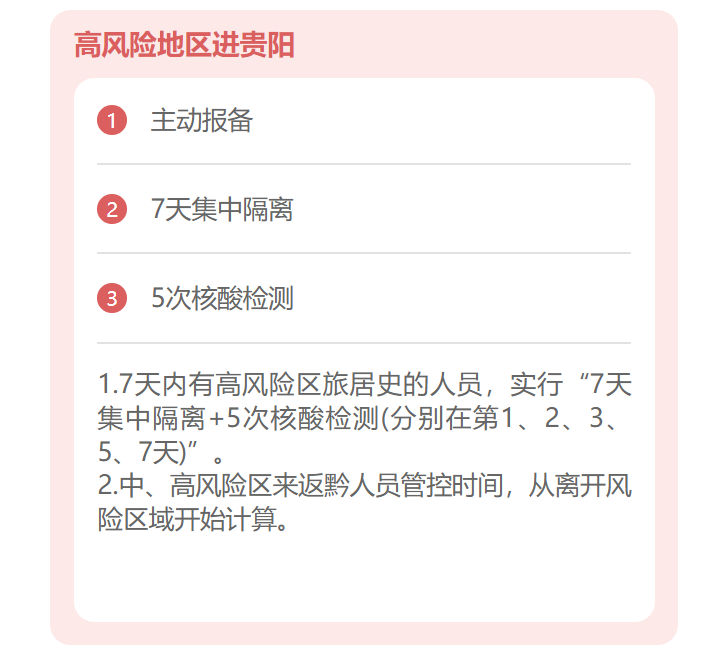 高风险地区进贵阳

1 主动报备

2 7天集中隔离

3 5次核酸检测

1.7天内有高风险区旅居史的人员，实行“7天集中隔离+5次核酸检测(分别在第1、2、3、5、7天)”。
2.中、高风险区来返黔人员管控时间，从离开风险区域开始计算。